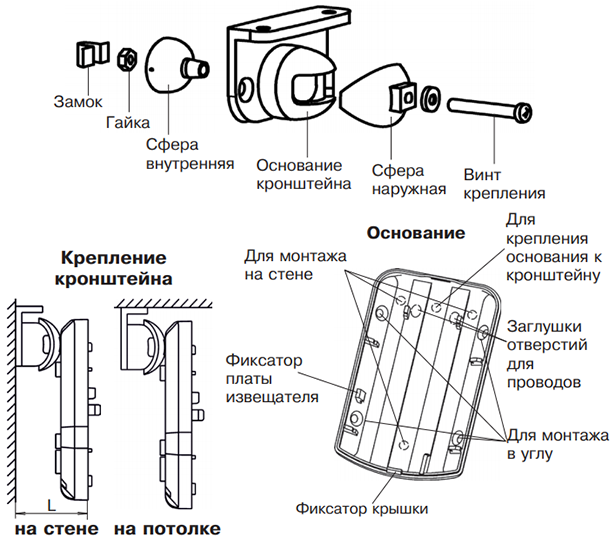 Замок
Гайка
Сфера внутренняя
Основание кронштейна
Сфера наружная
Винт крепления

Крепление кронштейна

L
на стене
на потолке

Основание

Для монтажа на стене
Для крепления основания к кронштейну
Заглушки отверстий для проводов
Фиксатор платы извещателя
Для монтажа в углу
Фиксатор крышки